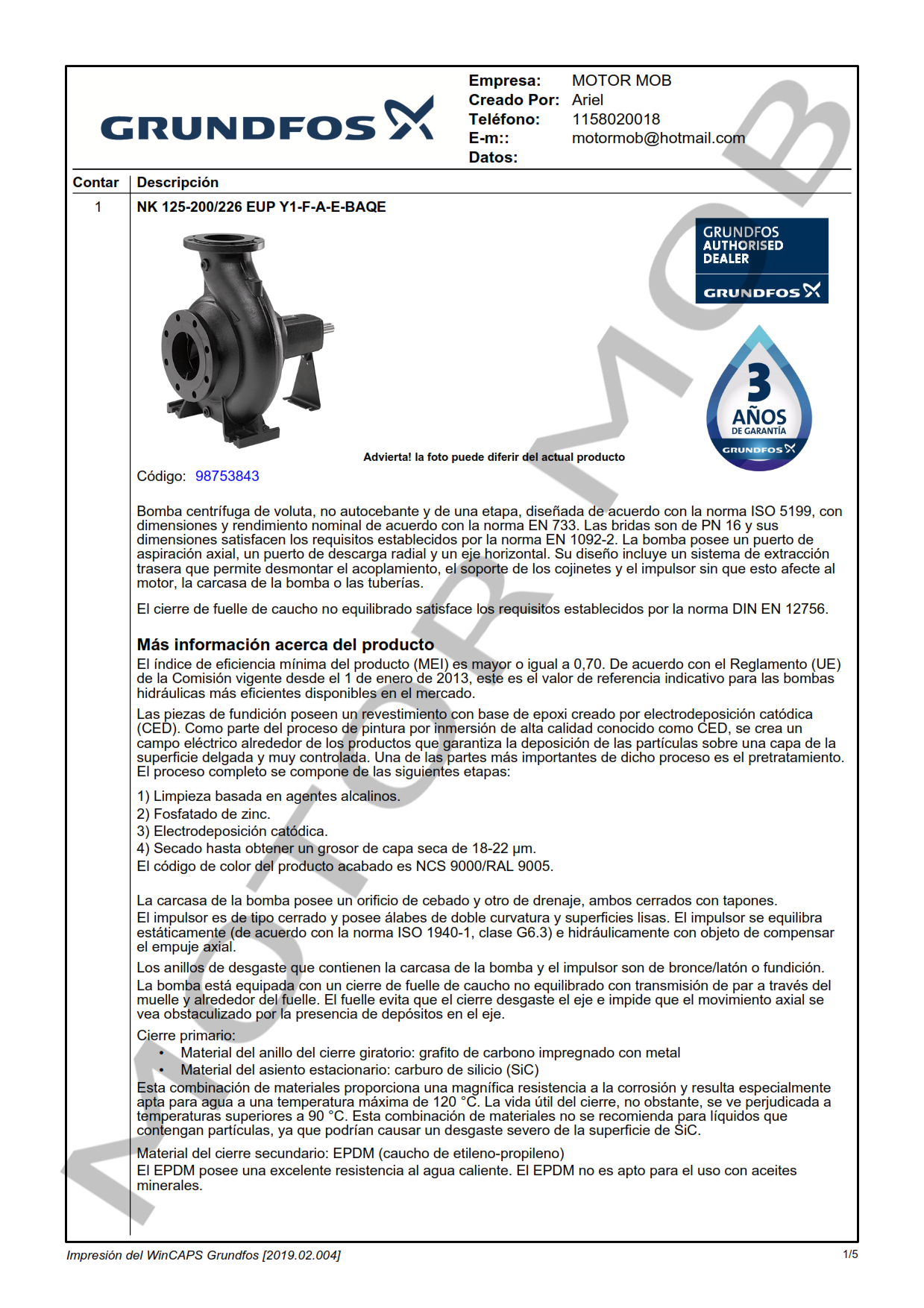 GRUNDFOS

Empresa: MOTOR MOB
Creado Por: Ariel
Teléfono: 1158020018
E-m:: motormob@hotmail.com
Datos:

MOTOR MOB

| Contar | Descripción |
|---|---|
| 1 | NK 125-200/226 EUP Y1-F-A-E-BAQE |

GRUNDFOS AUTHORISED DEALER
GRUNDFOS

3 AÑOS DE GARANTÍA
GRUNDFOS

Advierta! la foto puede diferir del actual producto

Código: 98753843

Bomba centrífuga de voluta, no autocebante y de una etapa, diseñada de acuerdo con la norma ISO 5199, con dimensiones y rendimiento nominal de acuerdo con la norma EN 733. Las bridas son de PN 16 y sus dimensiones satisfacen los requisitos establecidos por la norma EN 1092-2. La bomba posee un puerto de aspiración axial, un puerto de descarga radial y un eje horizontal. Su diseño incluye un sistema de extracción trasera que permite desmontar el acoplamiento, el soporte de los cojinetes y el impulsor sin que esto afecte al motor, la carcasa de la bomba o las tuberías.

El cierre de fuelle de caucho no equilibrado satisface los requisitos establecidos por la norma DIN EN 12756.

Más información acerca del producto
El índice de eficiencia mínima del producto (MEI) es mayor o igual a 0,70. De acuerdo con el Reglamento (UE) de la Comisión vigente desde el 1 de enero de 2013, este es el valor de referencia indicativo para las bombas hidráulicas más eficientes disponibles en el mercado.

Las piezas de fundición poseen un revestimiento con base de epoxi creado por electrodeposición catódica (CED). Como parte del proceso de pintura por inmersión de alta calidad conocido como CED, se crea un campo eléctrico alrededor de los productos que garantiza la deposición de las partículas sobre una capa de la superficie delgada y muy controlada. Una de las partes más importantes de dicho proceso es el pretratamiento. El proceso completo se compone de las siguientes etapas:

1) Limpieza basada en agentes alcalinos.
2) Fosfatado de zinc.
3) Electrodeposición catódica.
4) Secado hasta obtener un grosor de capa seca de 18-22 µm.
El código de color del producto acabado es NCS 9000/RAL 9005.

La carcasa de la bomba posee un orificio de cebado y otro de drenaje, ambos cerrados con tapones.
El impulsor es de tipo cerrado y posee álabes de doble curvatura y superficies lisas. El impulsor se equilibra estáticamente (de acuerdo con la norma ISO 1940-1, clase G6.3) e hidráulicamente con objeto de compensar el empuje axial.

Los anillos de desgaste que contienen la carcasa de la bomba y el impulsor son de bronce/latón o fundición.
La bomba está equipada con un cierre de fuelle de caucho no equilibrado con transmisión de par a través del muelle y alrededor del fuelle. El fuelle evita que el cierre desgaste el eje e impide que el movimiento axial se vea obstaculizado por la presencia de depósitos en el eje.

Cierre primario:
• Material del anillo del cierre giratorio: grafito de carbono impregnado con metal
• Material del asiento estacionario: carburo de silicio (SiC)
Esta combinación de materiales proporciona una magnífica resistencia a la corrosión y resulta especialmente apta para agua a una temperatura máxima de 120 °C. La vida útil del cierre, no obstante, se ve perjudicada a temperaturas superiores a 90 °C. Esta combinación de materiales no se recomienda para líquidos que contengan partículas, ya que podrían causar un desgaste severo de la superficie de SiC.

Material del cierre secundario: EPDM (caucho de etileno-propileno)
El EPDM posee una excelente resistencia al agua caliente. El EPDM no es apto para el uso con aceites minerales.

Impresión del WinCAPS Grundfos [2019.02.004]
1/5